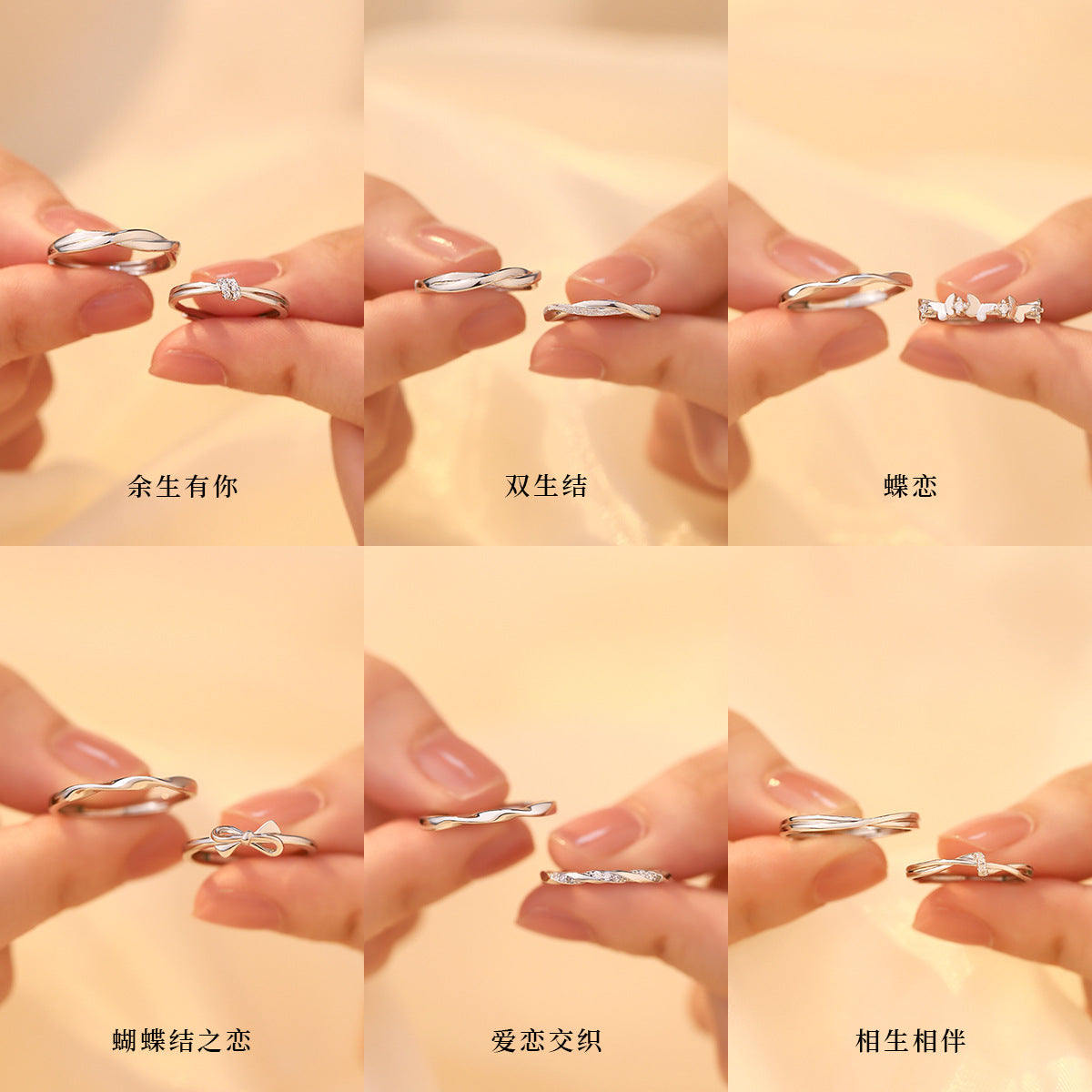 余生有你

双生结

蝶恋

蝴蝶结之恋

爱恋交织

相生相伴